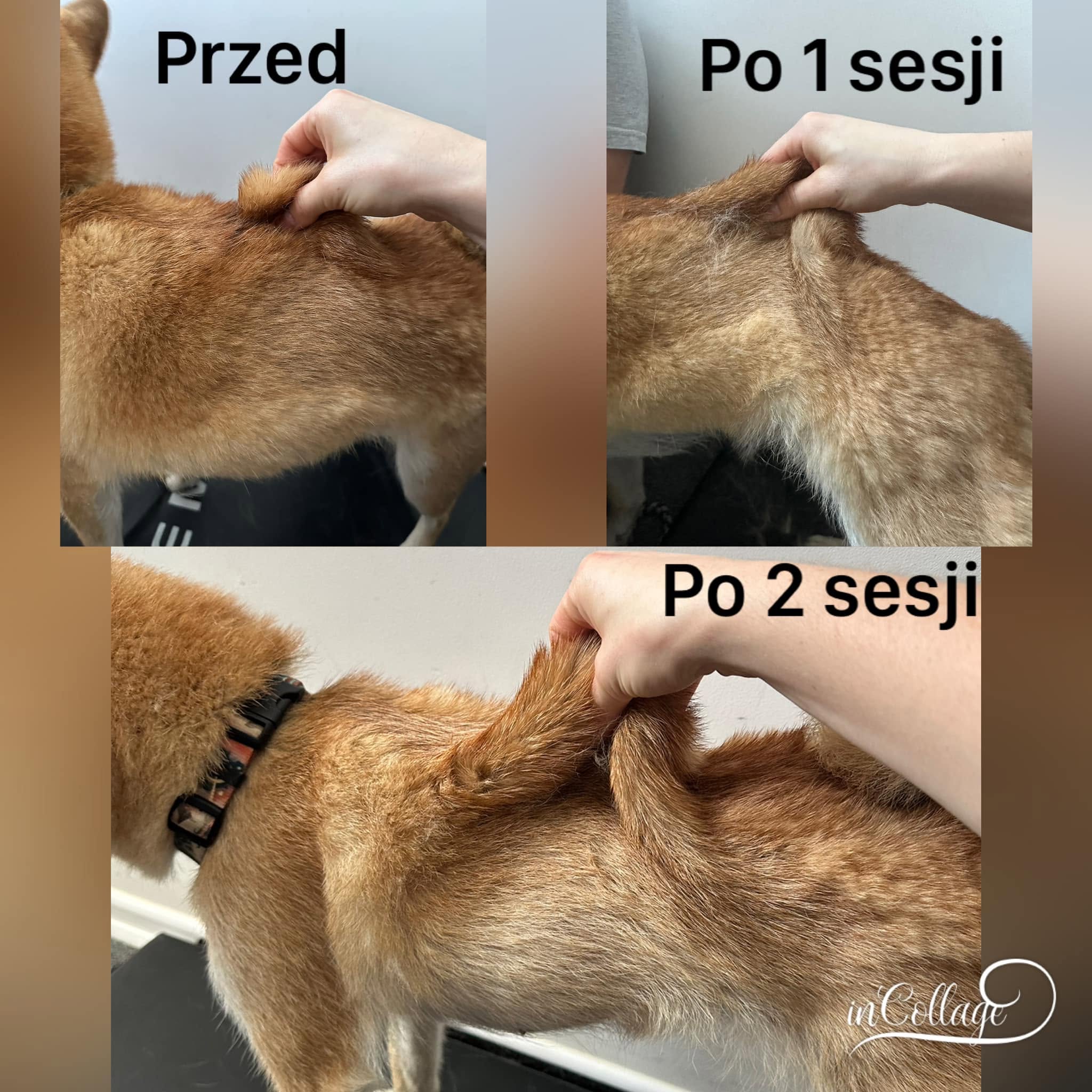 Przed

Po 1 sesji

Po 2 sesji

inCollage